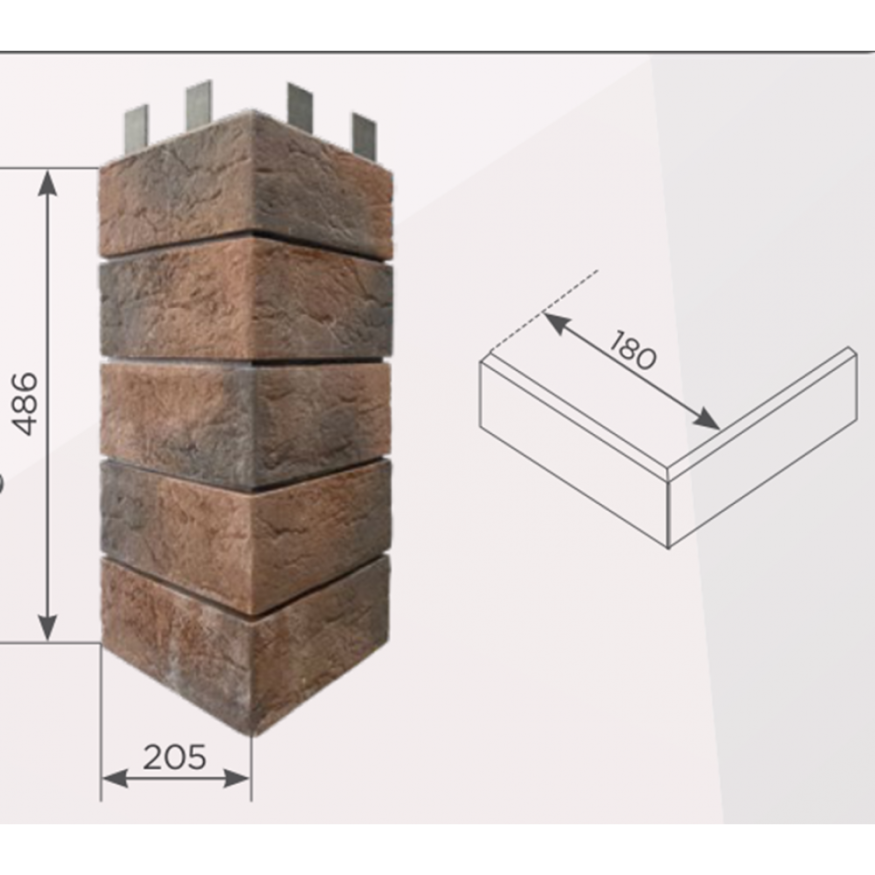 486

205

180